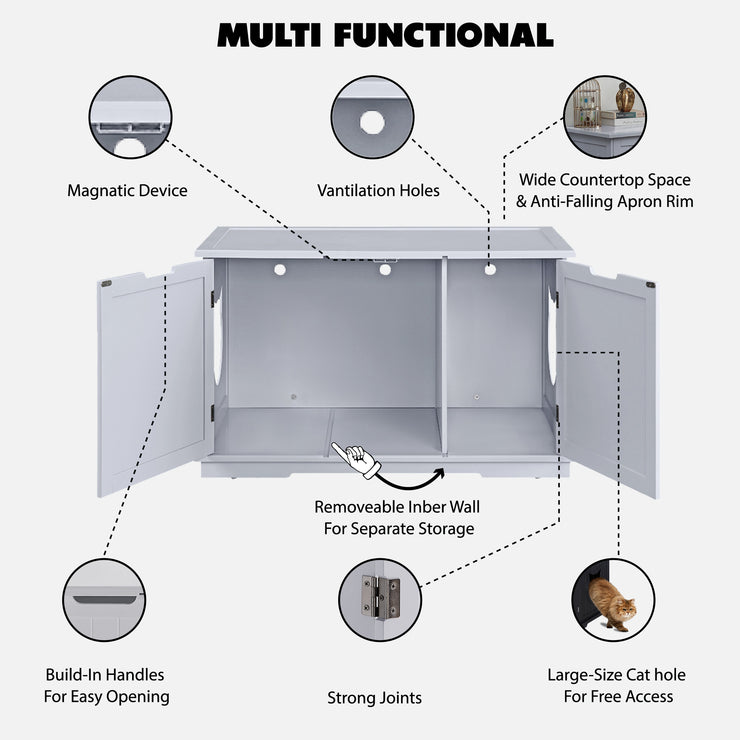 MULTI FUNCTIONAL

Magnatic Device

Vantilation Holes

Wide Countertop Space & Anti-Falling Apron Rim

Removeable Inber Wall For Separate Storage

Build-In Handles For Easy Opening

Strong Joints

Large-Size Cat hole For Free Access